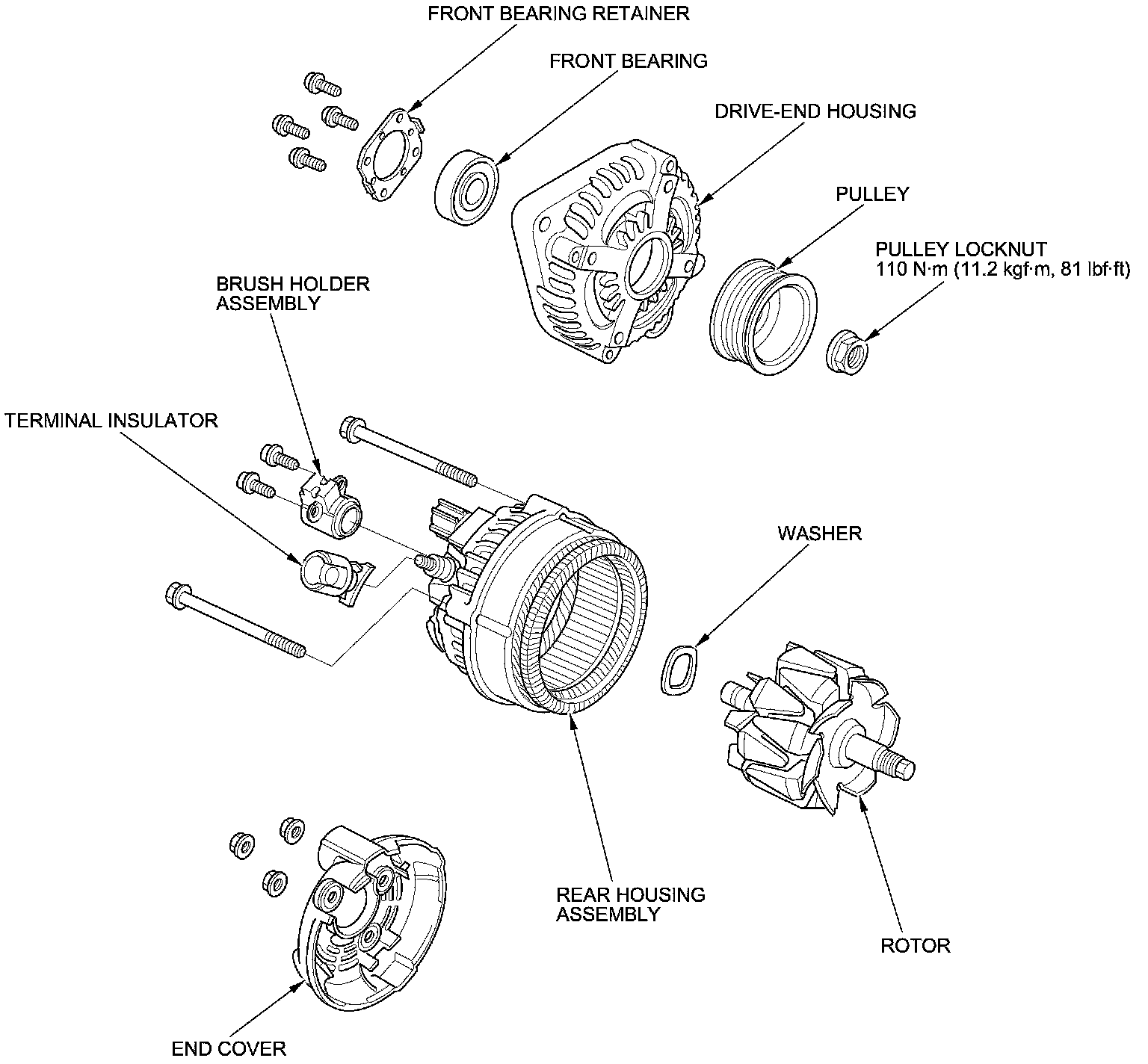 FRONT BEARING RETAINER

FRONT BEARING

DRIVE-END HOUSING

PULLEY

PULLEY LOCKNUT
110 N·m (11.2 kgf·m, 81 lbf·ft)

BRUSH HOLDER ASSEMBLY

TERMINAL INSULATOR

WASHER

REAR HOUSING ASSEMBLY

ROTOR

END COVER