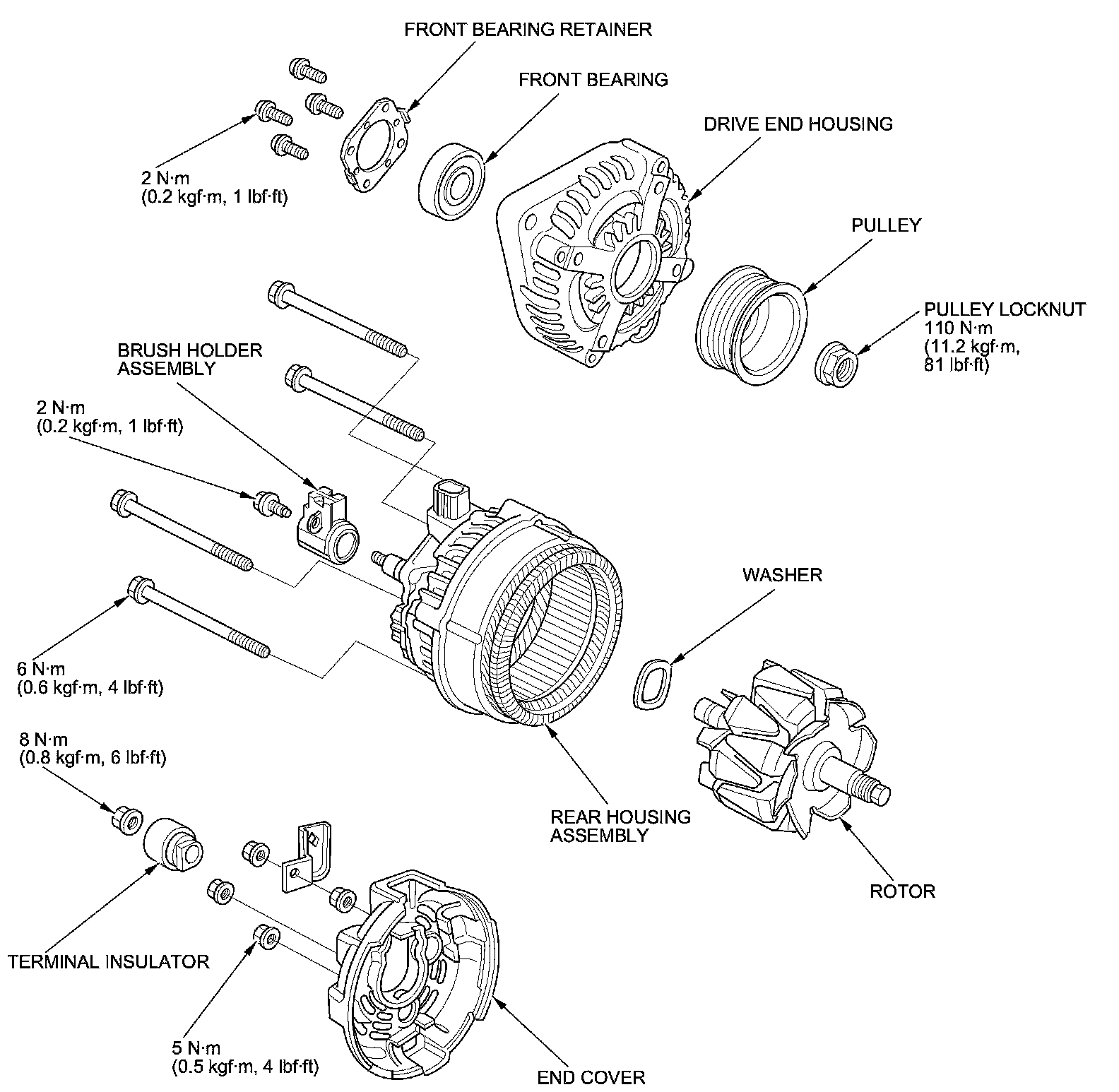 FRONT BEARING RETAINER

FRONT BEARING

DRIVE END HOUSING

2 N·m
(0.2 kgf·m, 1 lbf·ft)

PULLEY

PULLEY LOCKNUT
110 N·m
(11.2 kgf·m,
81 lbf·ft)

BRUSH HOLDER
ASSEMBLY

2 N·m
(0.2 kgf·m, 1 lbf·ft)

WASHER

6 N·m
(0.6 kgf·m, 4 lbf·ft)

8 N·m
(0.8 kgf·m, 6 lbf·ft)

REAR HOUSING
ASSEMBLY

ROTOR

TERMINAL INSULATOR

5 N·m
(0.5 kgf·m, 4 lbf·ft)

END COVER