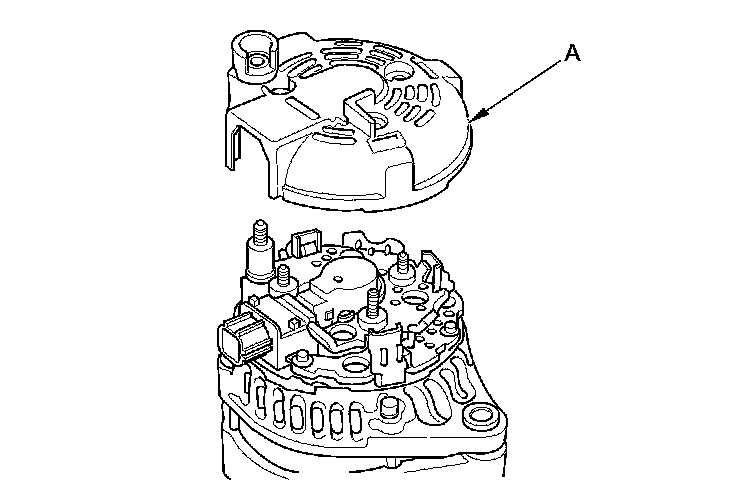 A