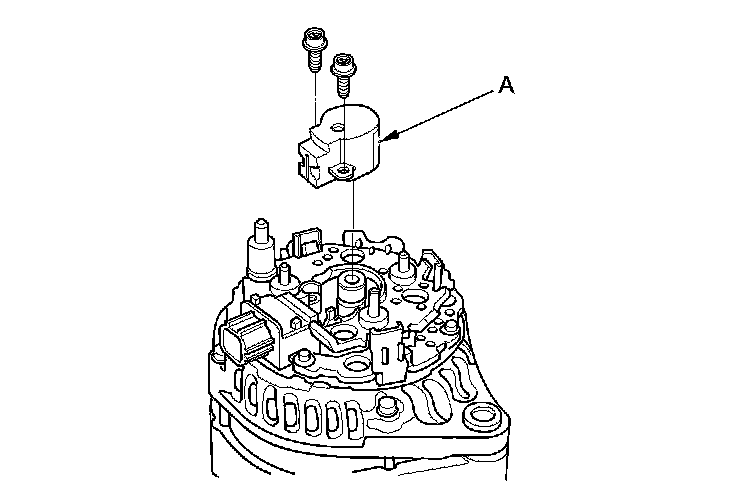 A