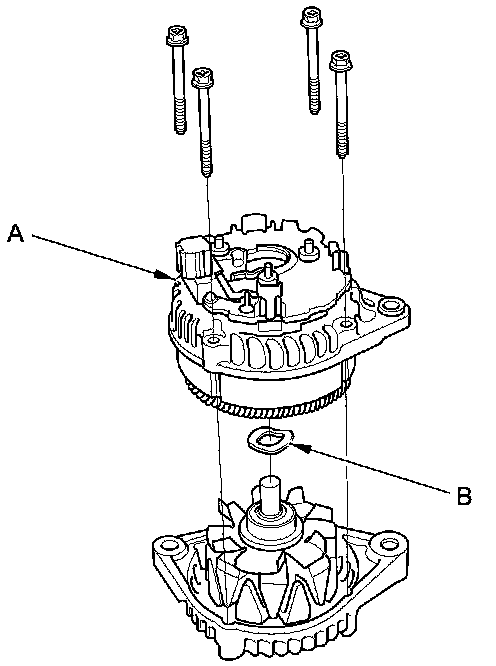 A

B