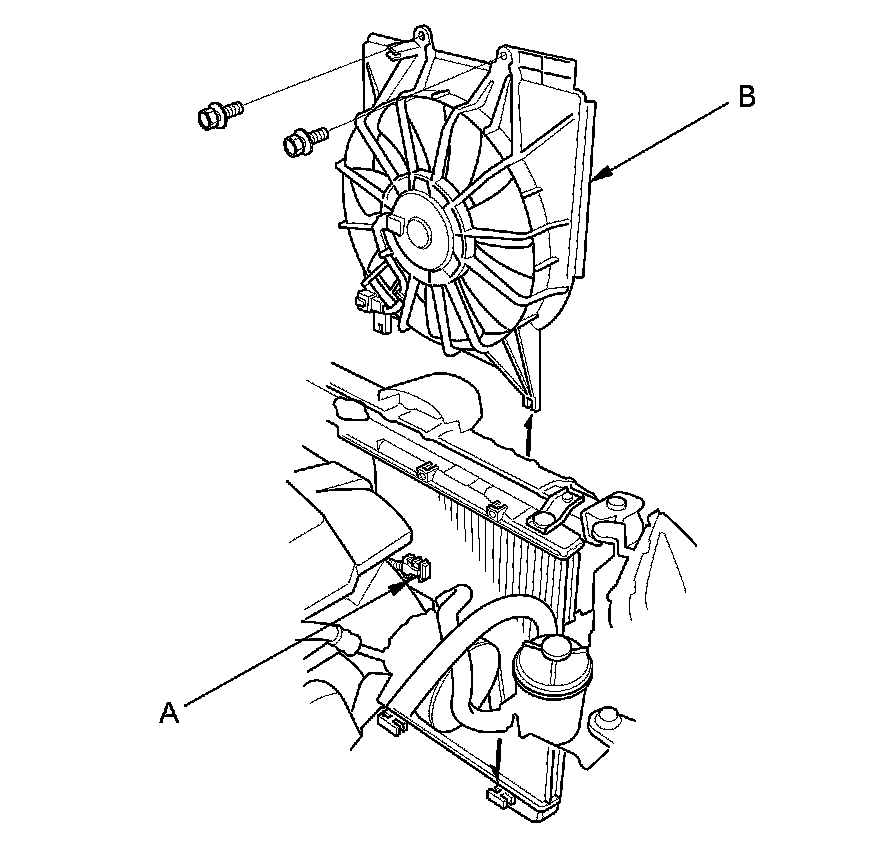 B

A