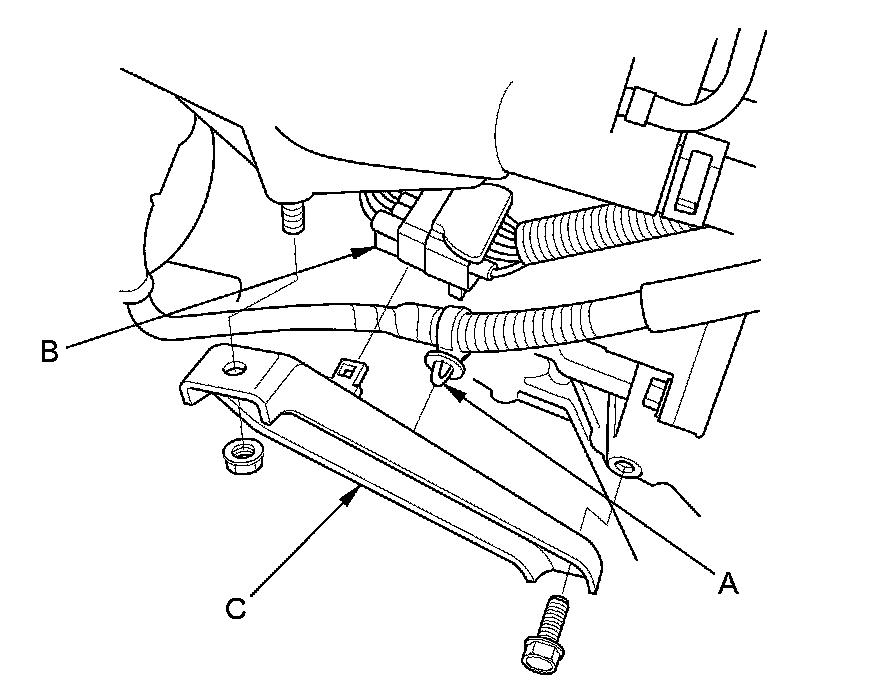 B

C

A