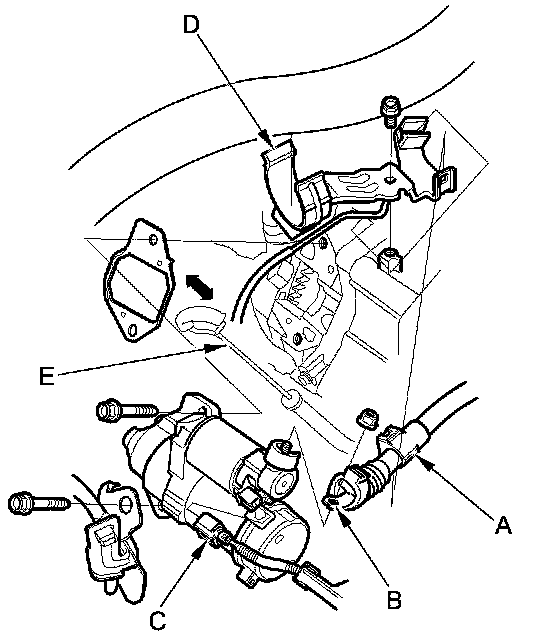 D

E

A

B

C