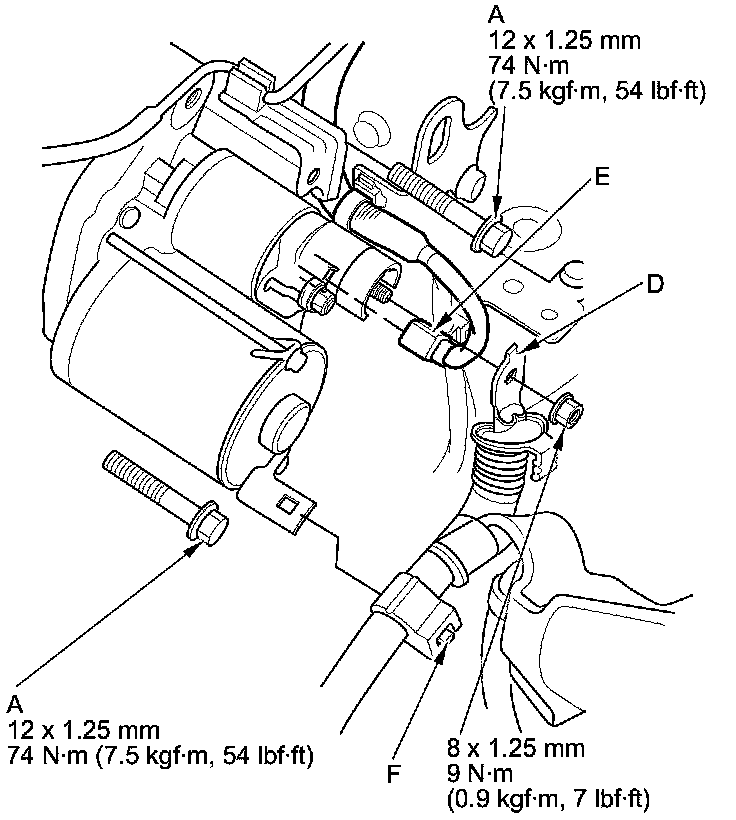 A
12 x 1.25 mm
74 N·m
(7.5 kgf·m, 54 lbf·ft)

E

D

A
12 x 1.25 mm
74 N·m (7.5 kgf·m, 54 lbf·ft)

F

8 x 1.25 mm
9 N·m
(0.9 kgf·m, 7 lbf·ft)