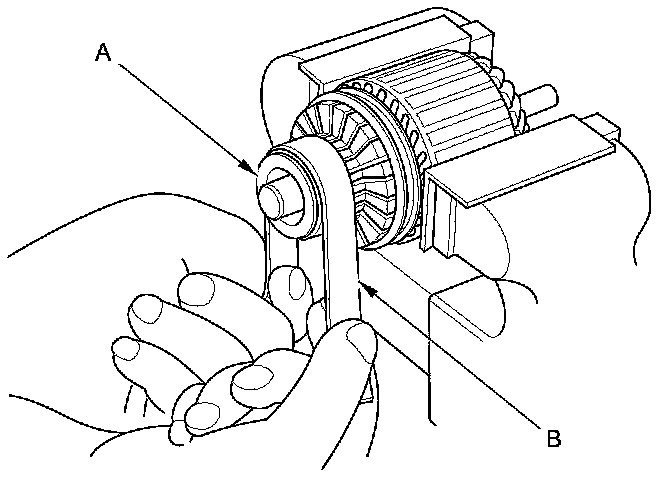 A

B