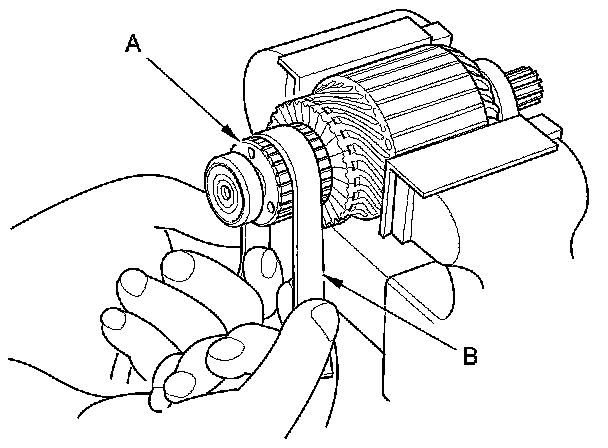 A
B