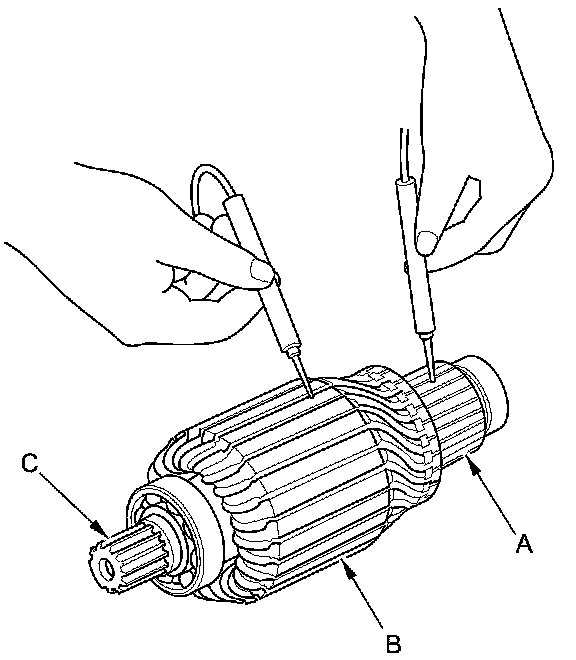 C
A
B