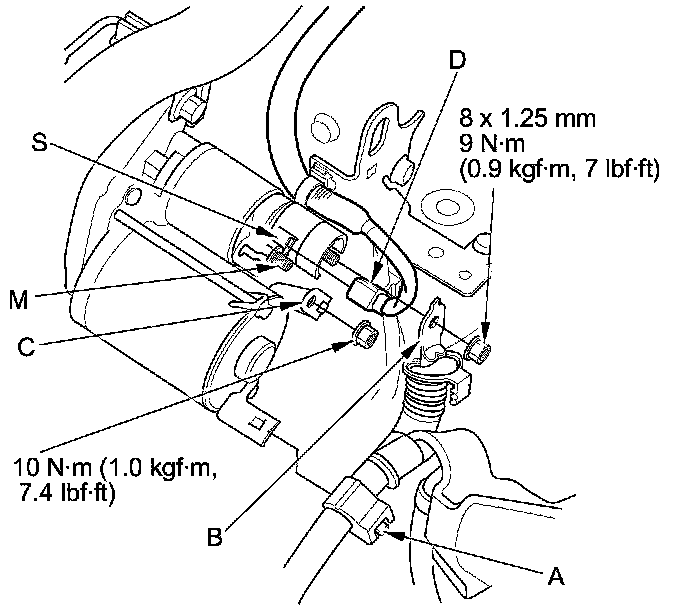 D

8 x 1.25 mm
9 N·m
(0.9 kgf·m, 7 lbf·ft)

S

M

C

10 N·m (1.0 kgf·m, 7.4 lbf·ft)

B

A