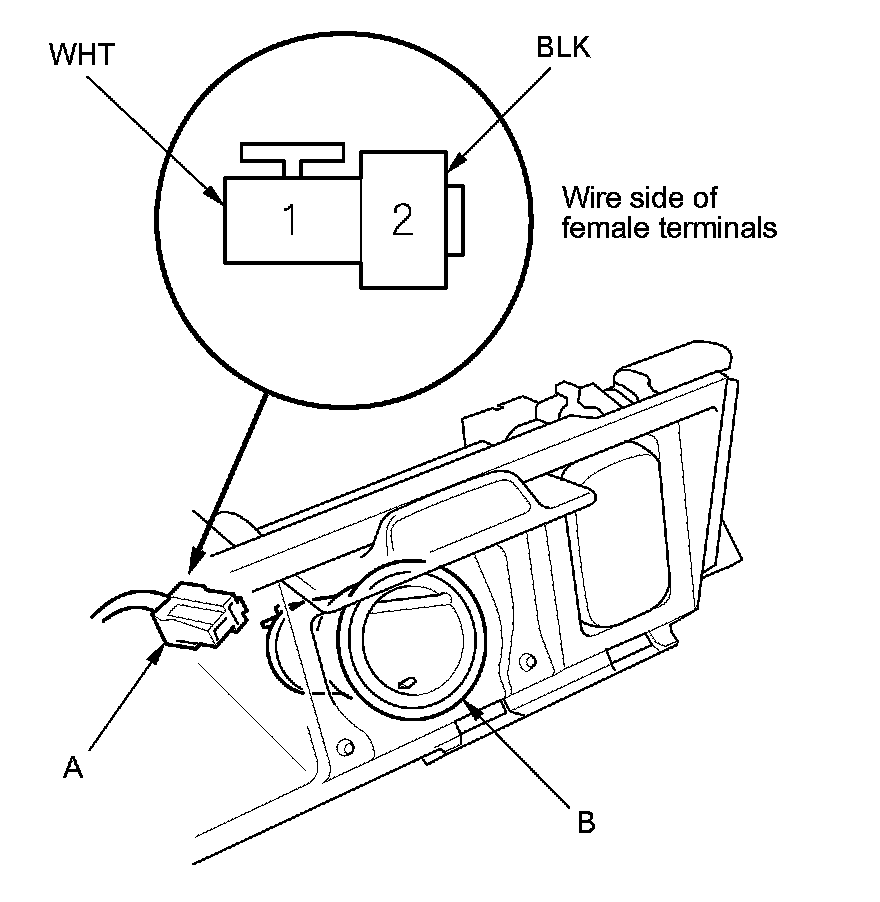 WHT

BLK

1

2

Wire side of female terminals

A

B