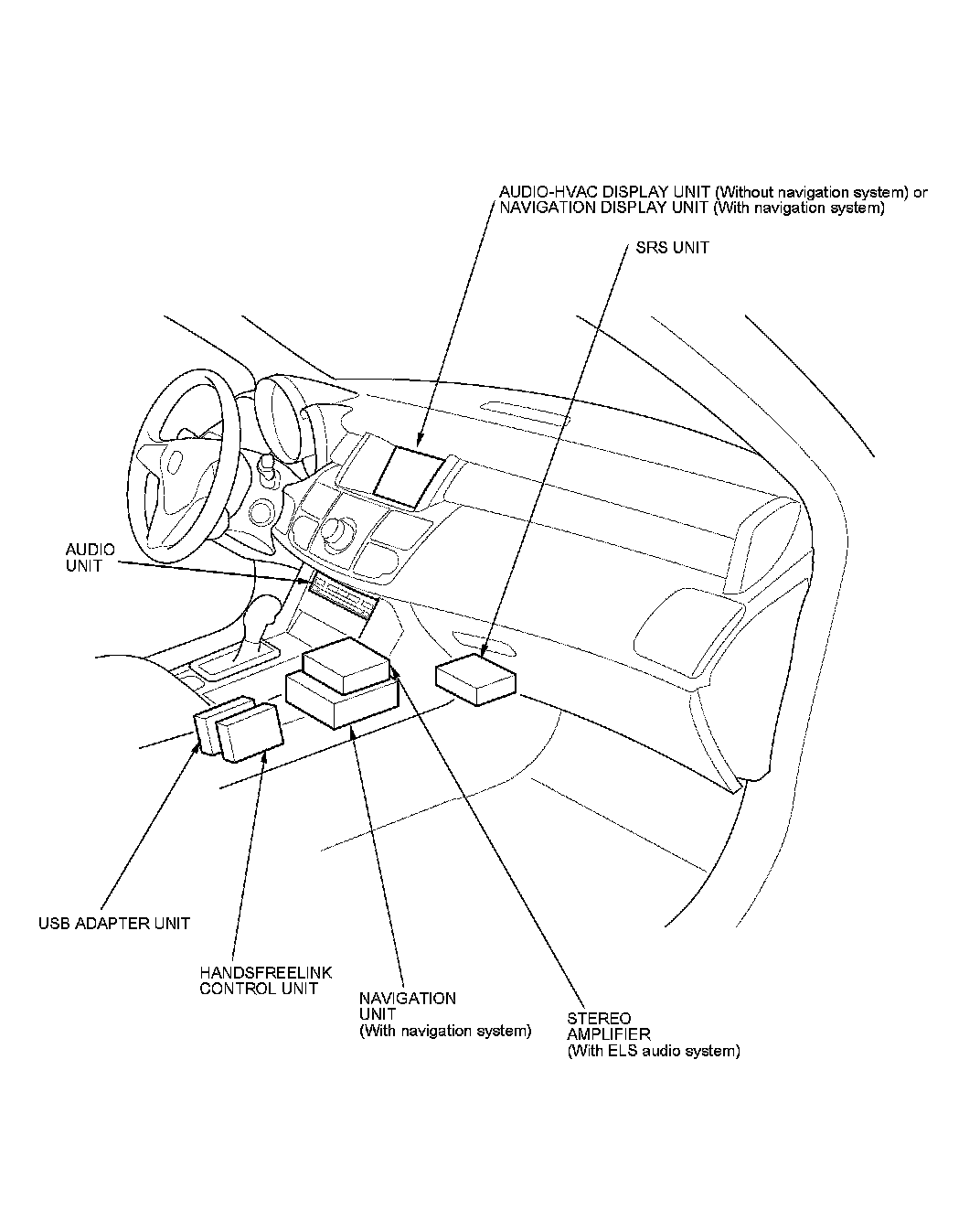 AUDIO-HVAC DISPLAY UNIT (Without navigation system) or NAVIGATION DISPLAY UNIT (With navigation system)

SRS UNIT

AUDIO UNIT

USB ADAPTER UNIT

HANDSFREELINK CONTROL UNIT

NAVIGATION UNIT (With navigation system)

STEREO AMPLIFIER (With ELS audio system)