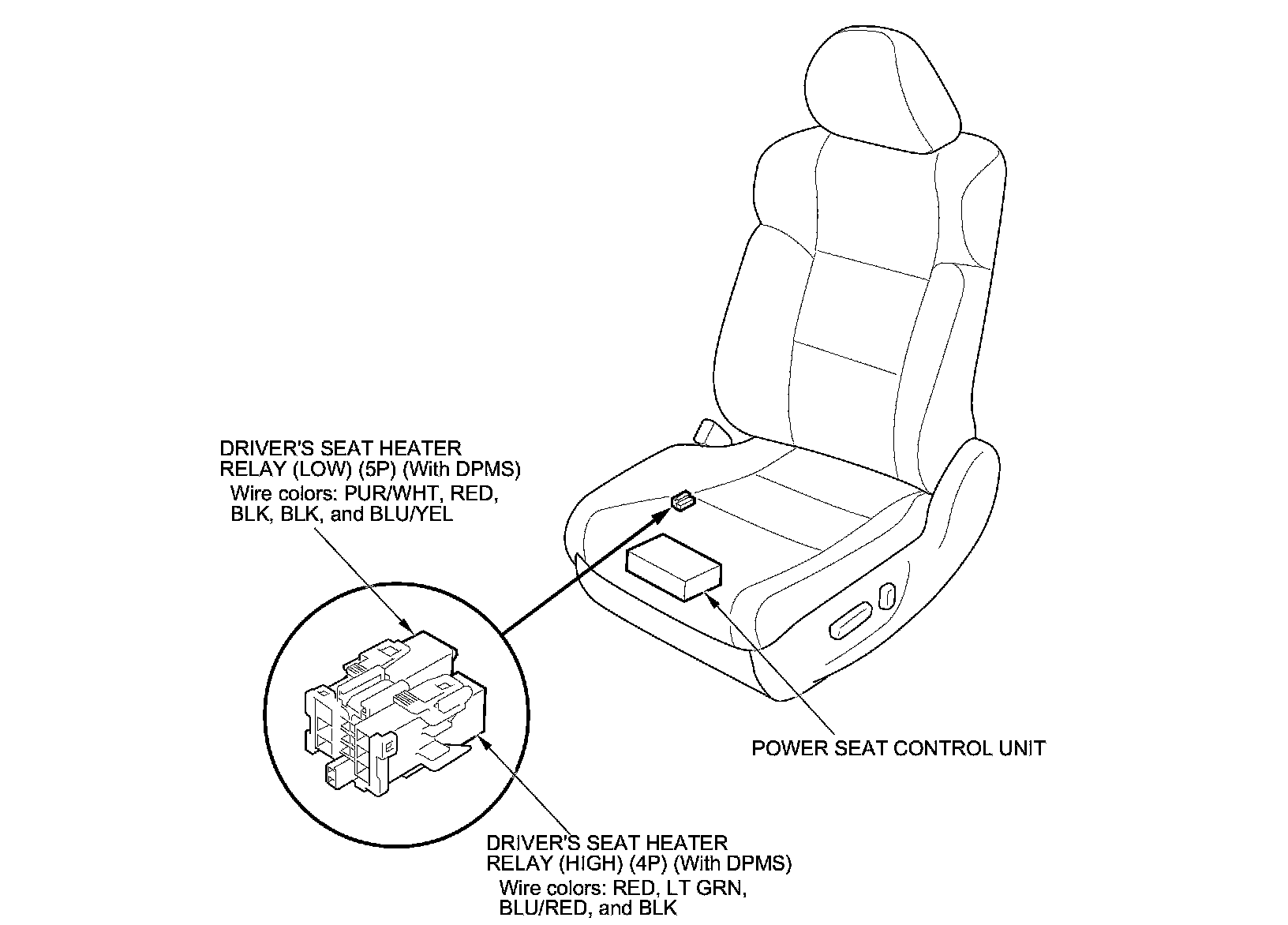 DRIVER'S SEAT HEATER RELAY (LOW) (5P) (With DPMS)
Wire colors: PUR/WHT, RED, BLK, BLK, and BLU/YEL

POWER SEAT CONTROL UNIT

DRIVER'S SEAT HEATER RELAY (HIGH) (4P) (With DPMS)
Wire colors: RED, LT GRN, BLU/RED, and BLK