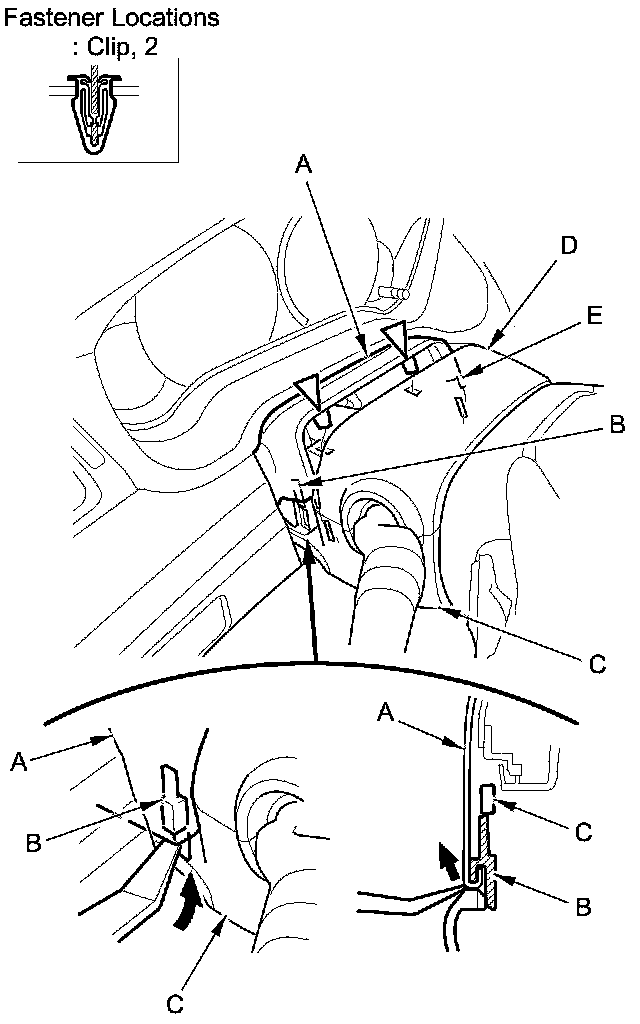 Fastener Locations
: Clip, 2

A
D
E
B
C

A
B
C

A
C
B