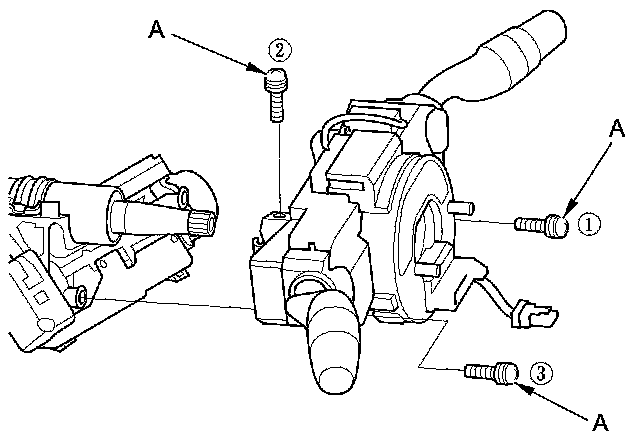 A
②
A
①
③
A