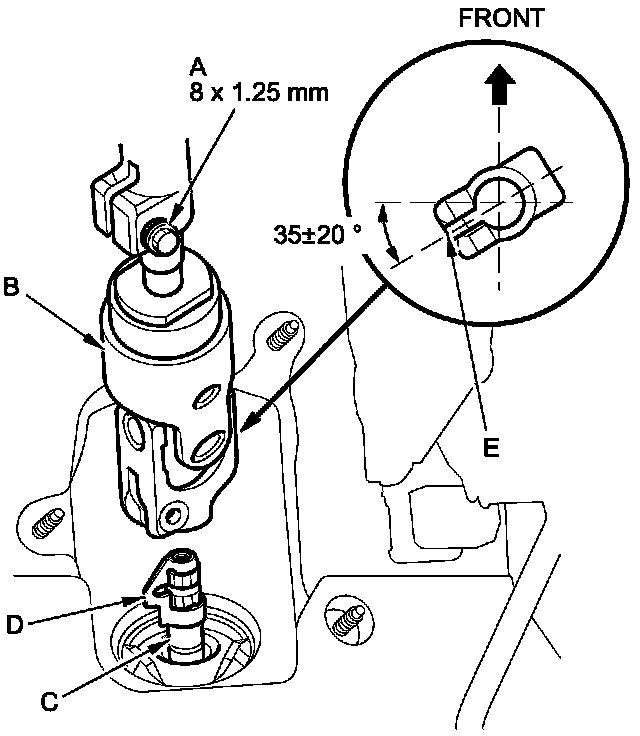 FRONT

A
8 x 1.25 mm

35±20 °

B

E

D

C