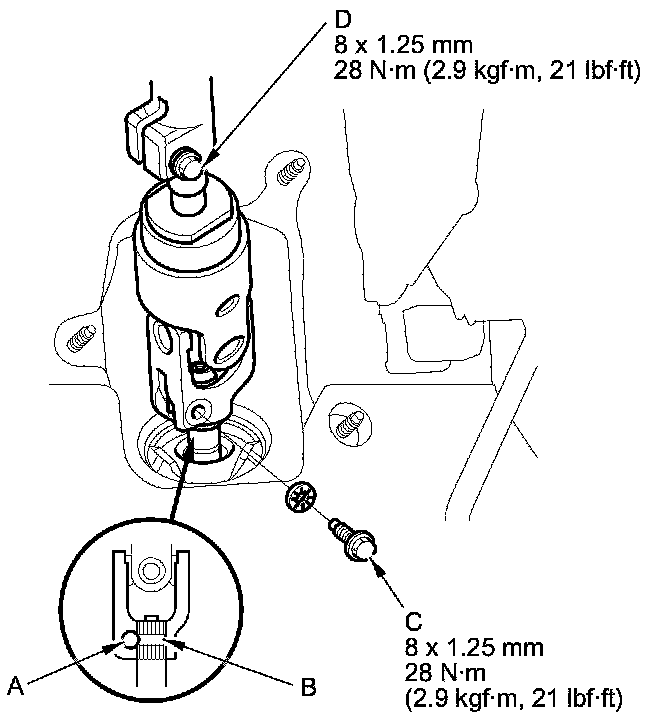 D
8 x 1.25 mm
28 N·m (2.9 kgf·m, 21 lbf·ft)

C
8 x 1.25 mm
28 N·m
(2.9 kgf·m, 21 lbf·ft)

A

B