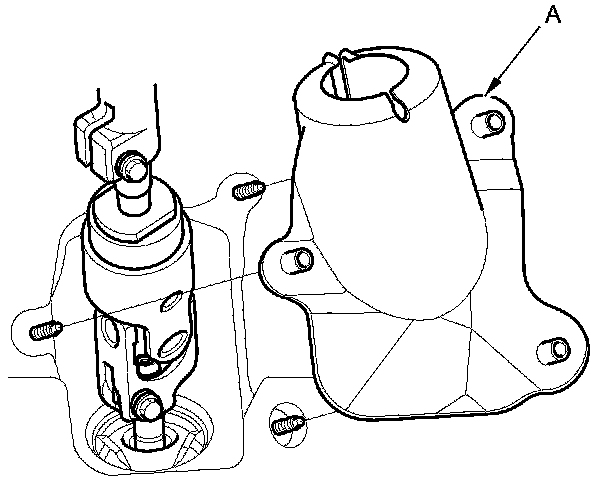 A