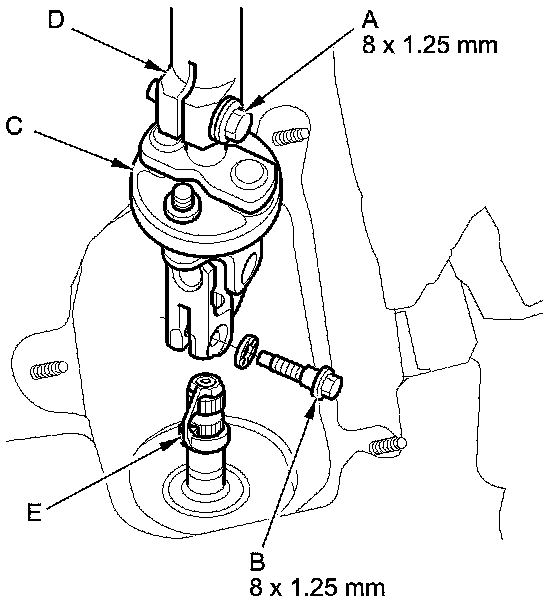 D
A
8 x 1.25 mm
C
E
B
8 x 1.25 mm