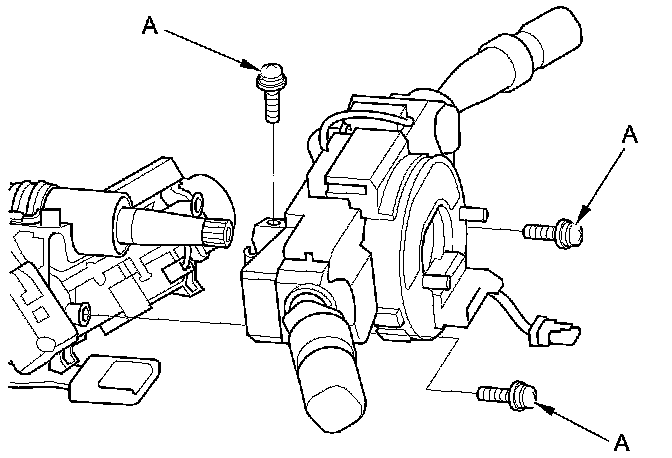 A

A

A