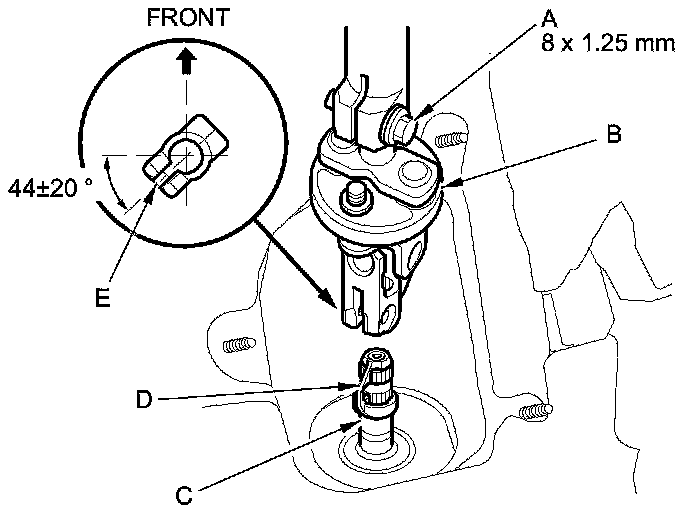 FRONT

A
8 x 1.25 mm

B

44±20 °

E

D

C