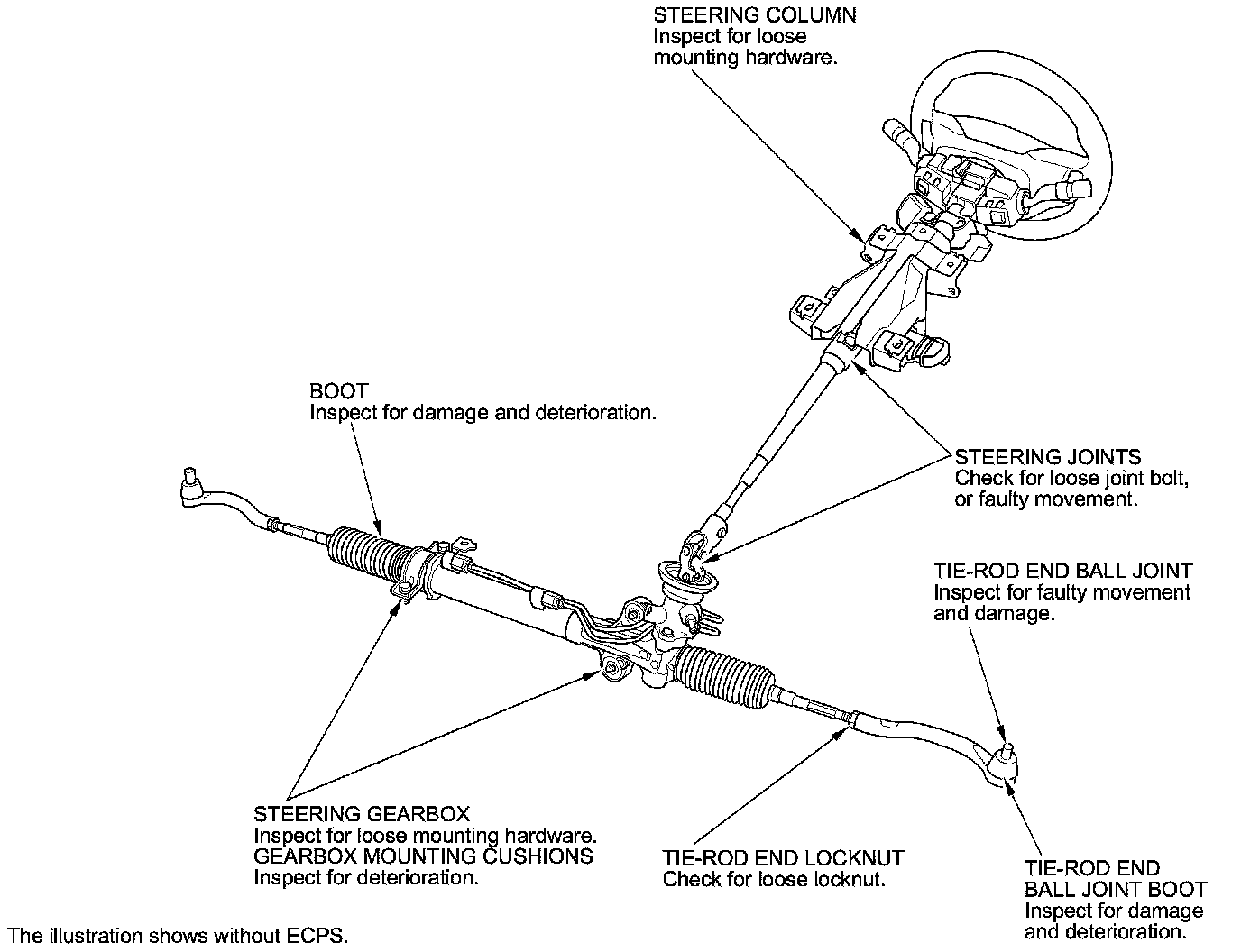 STEERING COLUMN
Inspect for loose mounting hardware.

BOOT
Inspect for damage and deterioration.

STEERING JOINTS
Check for loose joint bolt, or faulty movement.

TIE-ROD END BALL JOINT
Inspect for faulty movement and damage.

STEERING GEARBOX
Inspect for loose mounting hardware.
GEARBOX MOUNTING CUSHIONS
Inspect for deterioration.

TIE-ROD END LOCKNUT
Check for loose locknut.

TIE-ROD END BALL JOINT BOOT
Inspect for damage and deterioration.

The illustration shows without ECPS.