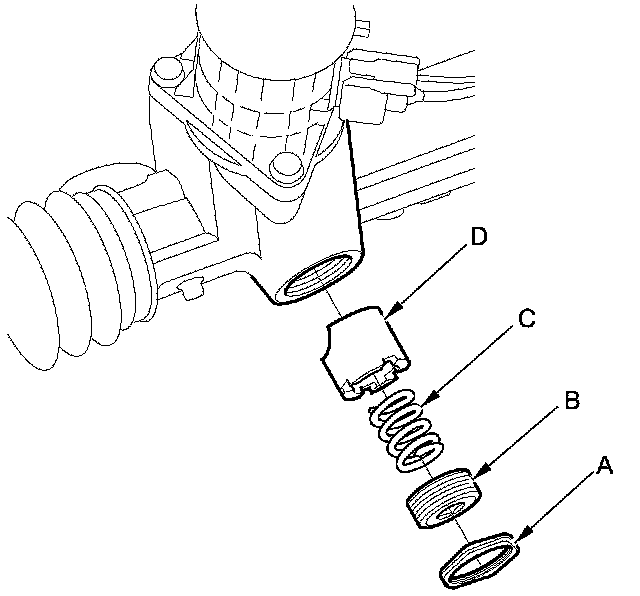 D
C
B
A