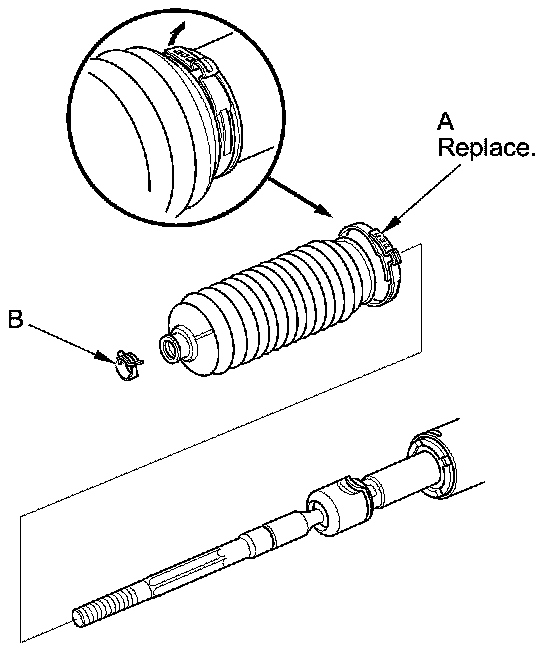 A
Replace.

B