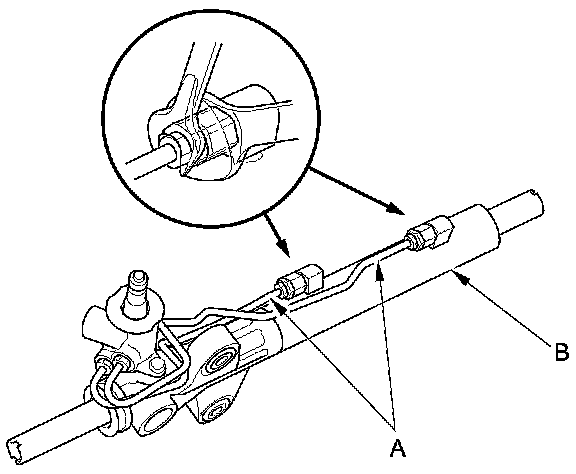 B

A