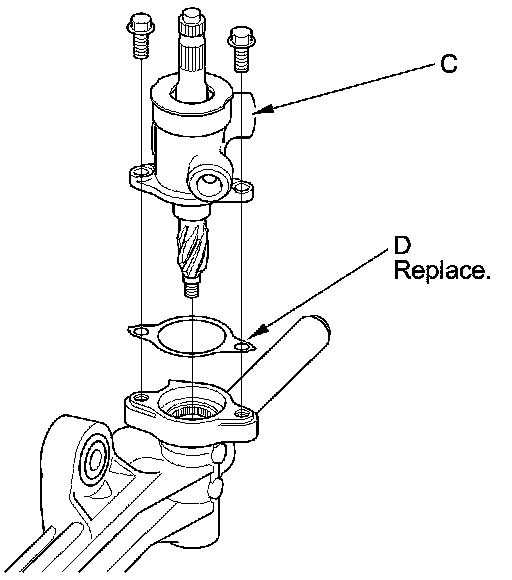 C

D
Replace.