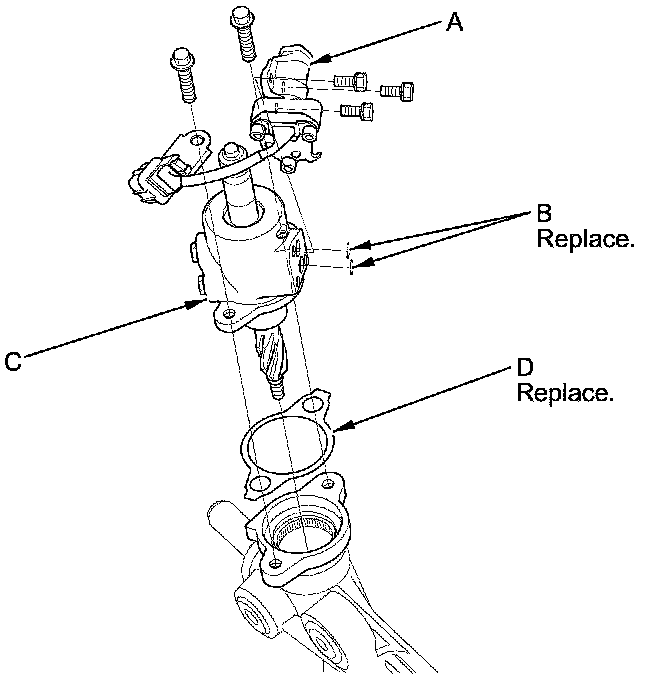 A

B
Replace.

C

D
Replace.