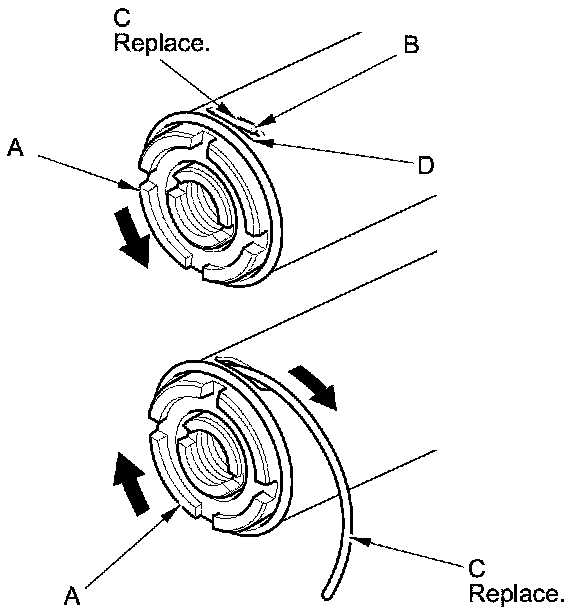 C
Replace.

B

A

D

A

C
Replace.