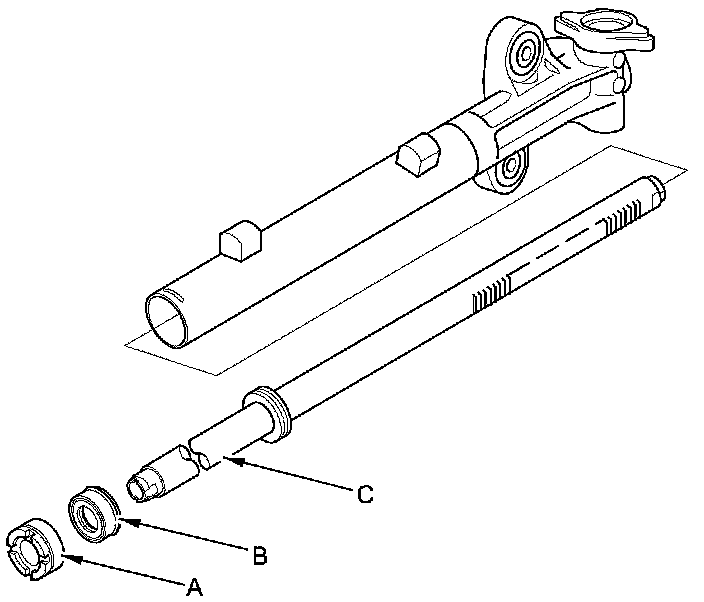 C
B
A