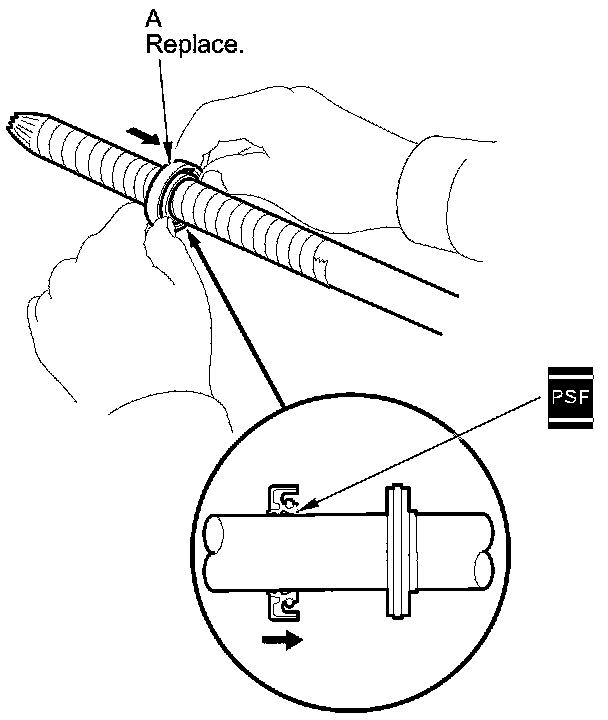 A
Replace.

PSF