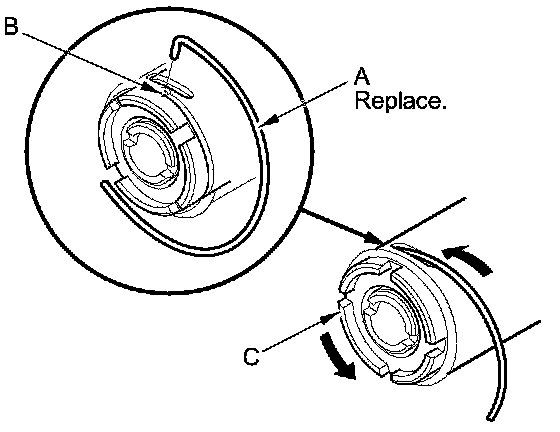 B

A
Replace.

C