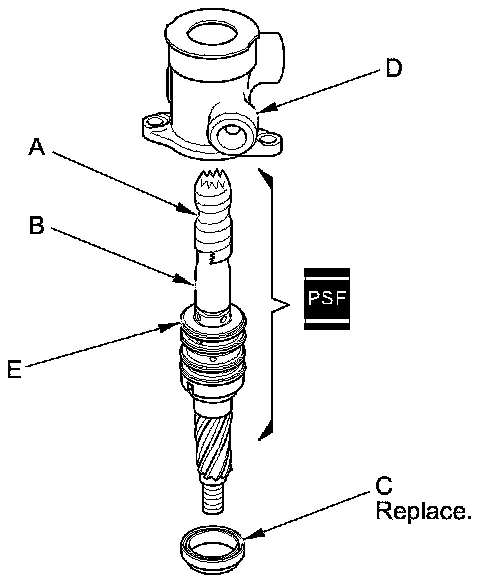 D
A
B
PSF
E
C
Replace.