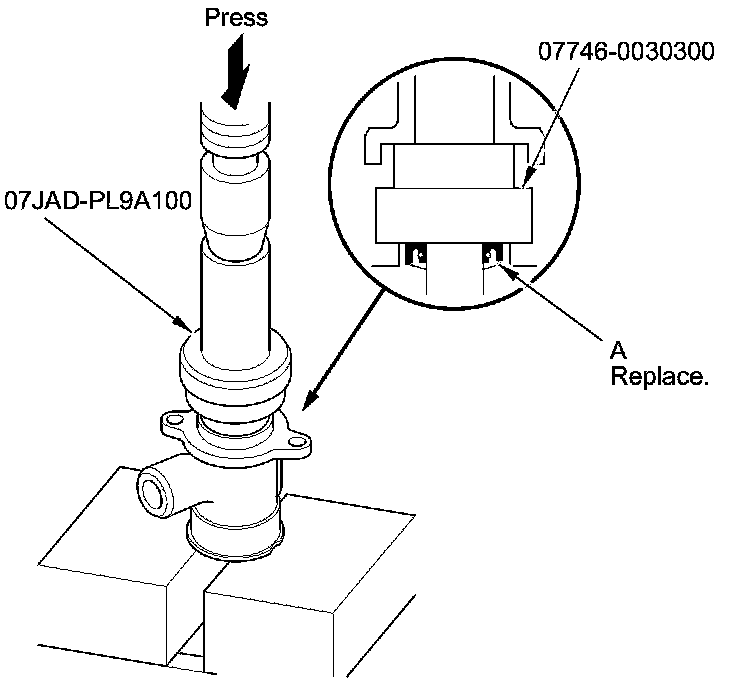 Press

07746-0030300

07JAD-PL9A100

A
Replace.