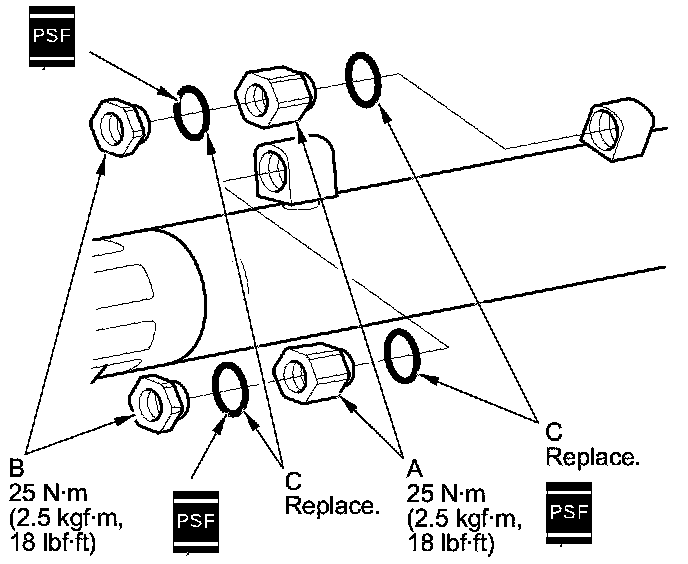 PSF

B
25 N·m
(2.5 kgf·m,
18 lbf·ft)

PSF

C
Replace.

A
25 N·m
(2.5 kgf·m,
18 lbf·ft)

C
Replace.

PSF