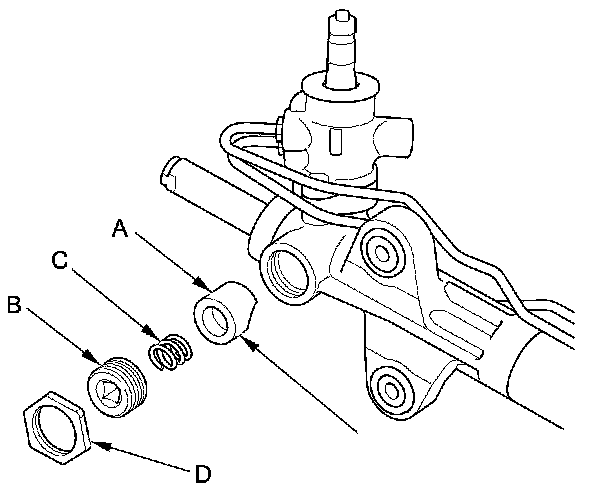 A
C
B
D