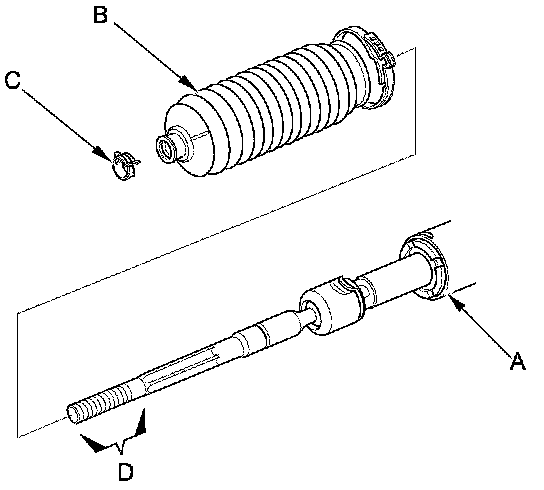 B
C
A
D