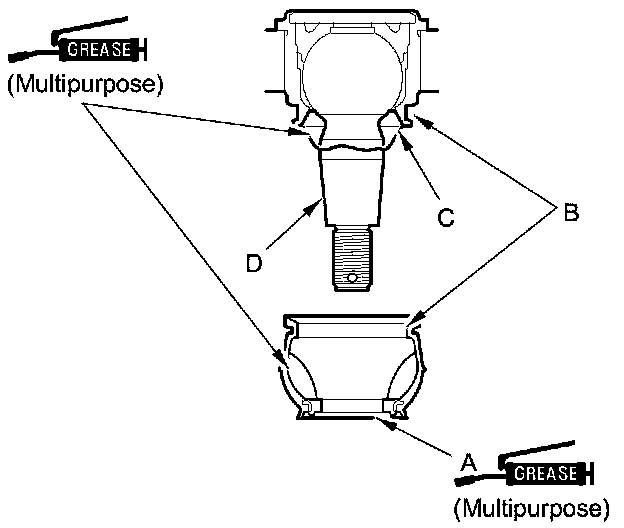 GREASE
(Multipurpose)

C

B

D

A

GREASE
(Multipurpose)