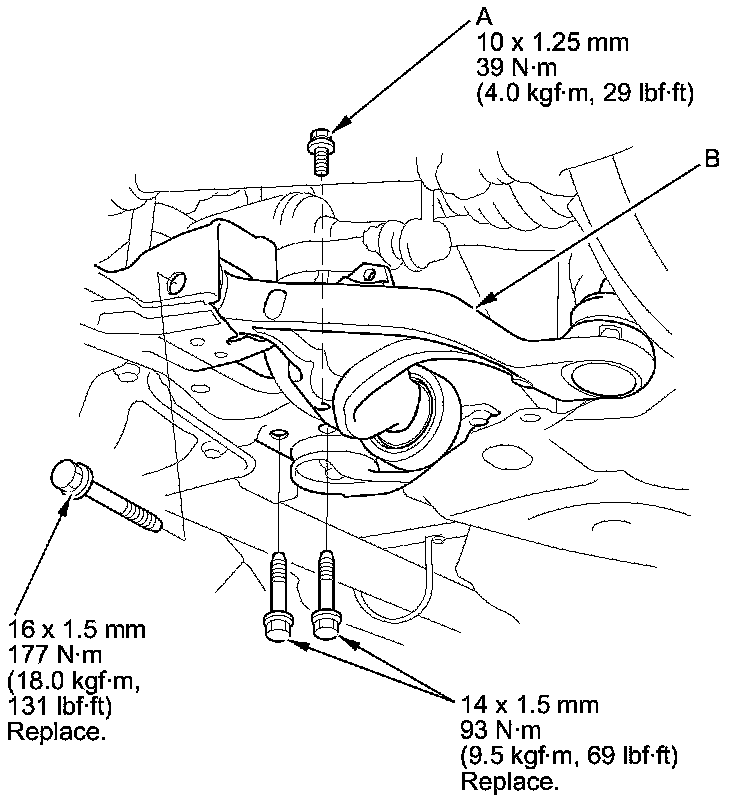 A
10 x 1.25 mm
39 N·m
(4.0 kgf·m, 29 lbf·ft)

B

16 x 1.5 mm
177 N·m
(18.0 kgf·m,
131 lbf·ft)
Replace.

14 x 1.5 mm
93 N·m
(9.5 kgf·m, 69 lbf·ft)
Replace.