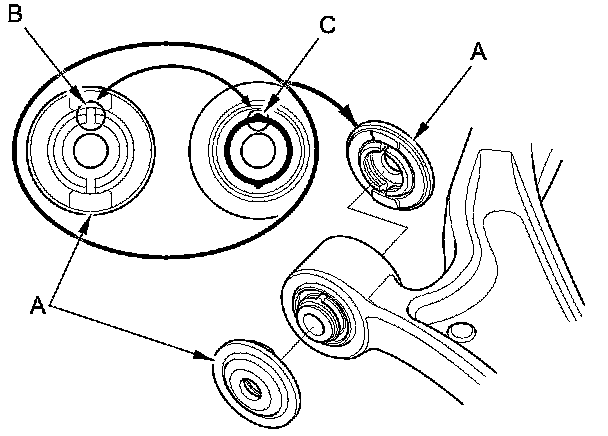 B
C
A
A