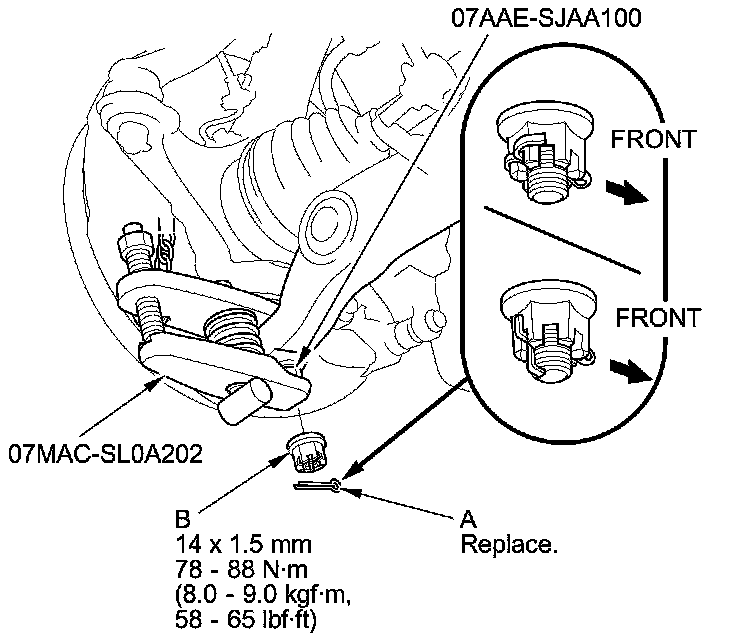 07AAE-SJAA100

FRONT

FRONT

07MAC-SL0A202

B
14 x 1.5 mm
78 - 88 N·m
(8.0 - 9.0 kgf·m,
58 - 65 lbf·ft)

A
Replace.