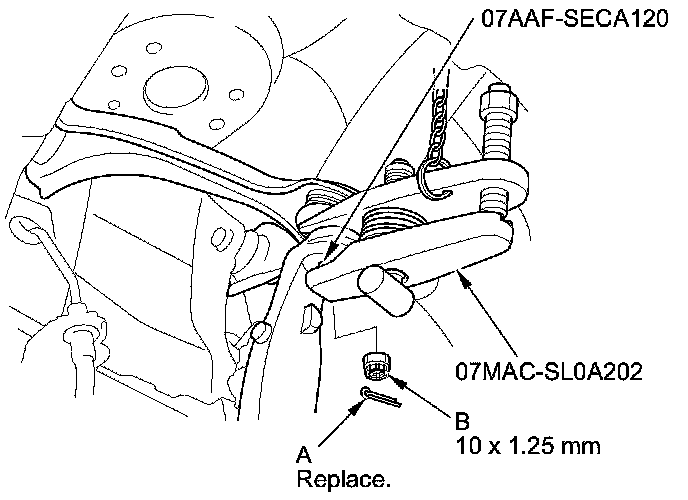 07AAF-SECA120

07MAC-SL0A202

B
10 x 1.25 mm

A
Replace.