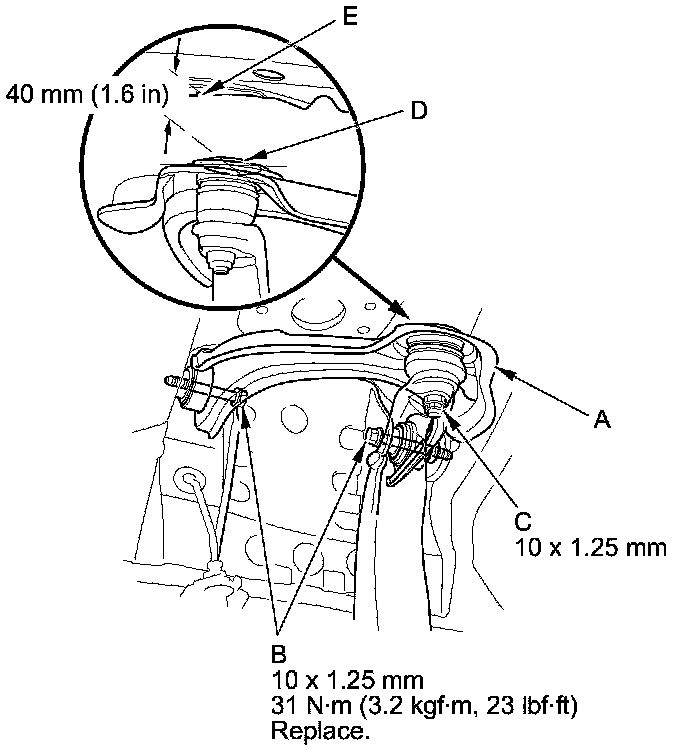 E

40 mm (1.6 in)

D

A

C
10 x 1.25 mm

B
10 x 1.25 mm
31 N·m (3.2 kgf·m, 23 lbf·ft)
Replace.