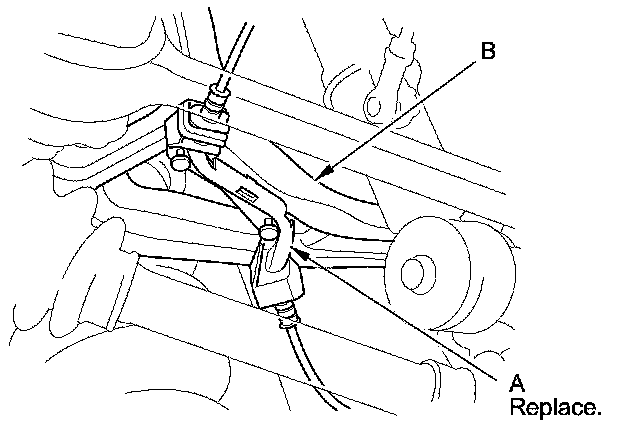 B

A
Replace.