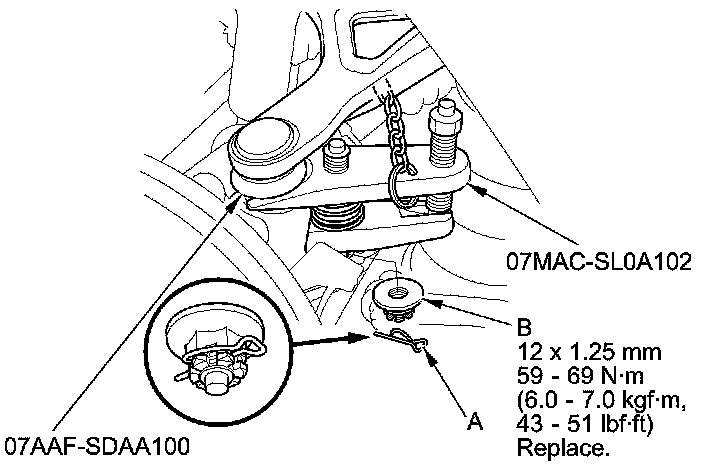 07MAC-SL0A102

B
12 x 1.25 mm
59 - 69 N·m
(6.0 - 7.0 kgf·m,
43 - 51 lbf·ft)
Replace.

A

07AAF-SDAA100