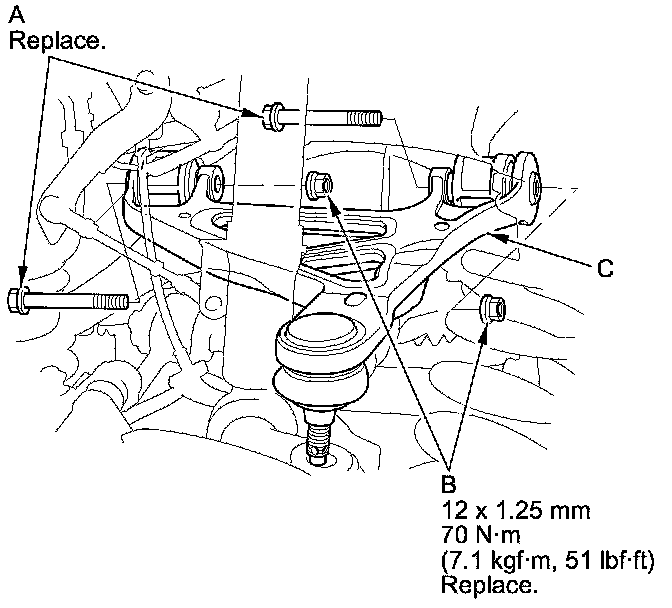 A
Replace.

C

B
12 x 1.25 mm
70 N·m
(7.1 kgf·m, 51 lbf·ft)
Replace.