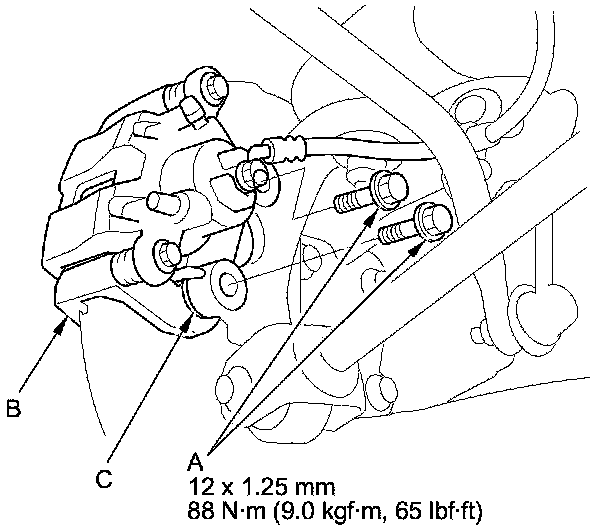 B

C

A
12 x 1.25 mm
88 N·m (9.0 kgf·m, 65 lbf·ft)