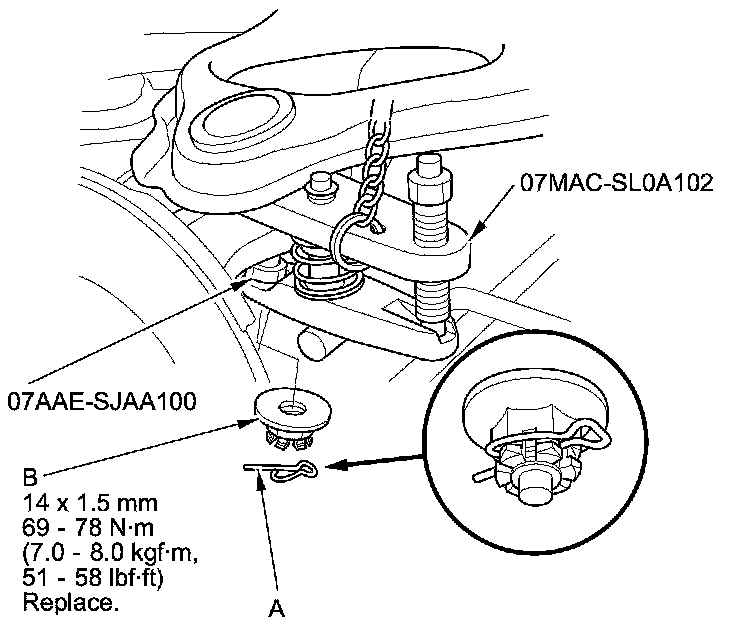 07MAC-SL0A102

07AAE-SJAA100

B
14 x 1.5 mm
69 - 78 N·m
(7.0 - 8.0 kgf·m,
51 - 58 lbf·ft)
Replace.

A